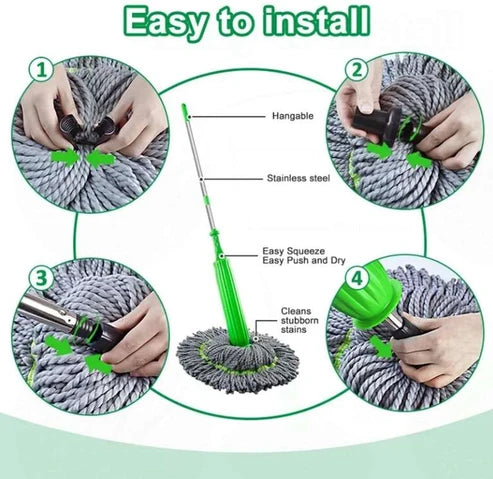 Easy to install

1

2

Hangable

Stainless steel

Easy Squeeze
Easy Push and Dry

3

4

Cleans
stubborn
stains